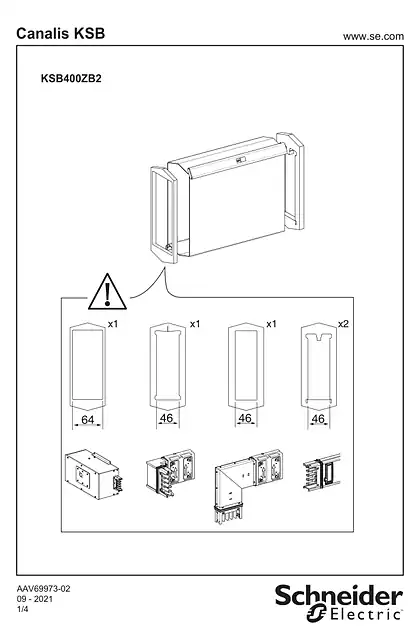 Canalis KSB

www.se.com

KSB400ZB2

x1

x1

x1

x2

64

46

46

46

AAV69973-02
09 - 2021
1/4

Schneider Electric